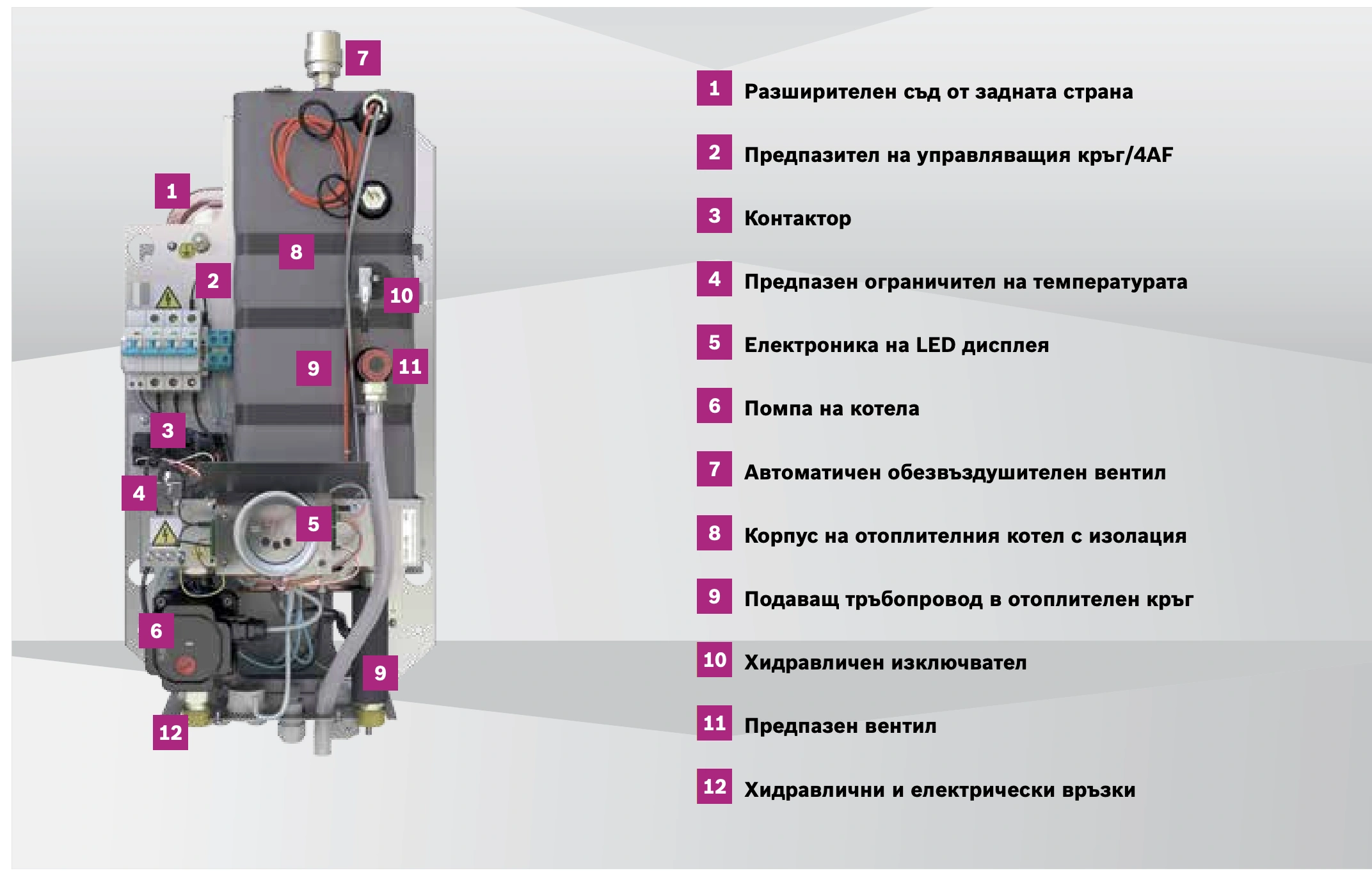 7

1

8

2

10

9

11

3

4

5

6

9

12

1 Разширителен съд от задната страна

2 Предпазител на управляващия кръг/4AF

3 Контактор

4 Предпазен ограничител на температурата

5 Електроника на LED дисплея

6 Помпа на котела

7 Автоматичен обезвъздушителен вентил

8 Корпус на отоплителния котел с изолация

9 Подаващ тръбопровод в отоплителен кръг

10 Хидравличен изключвател

11 Предпазен вентил

12 Хидравлични и електрически връзки